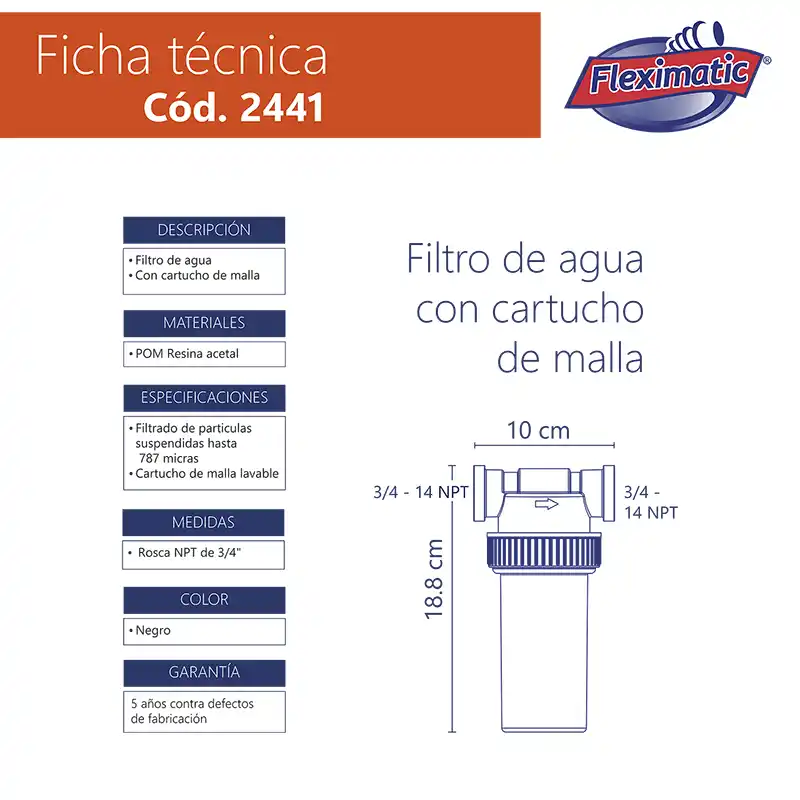 Ficha técnica
Cód. 2441

Fleximatic®

DESCRIPCIÓN

• Filtro de agua
• Con cartucho de malla

MATERIALES

• POM Resina acetal

ESPECIFICACIONES

• Filtrado de particulas suspendidas hasta 787 micras
• Cartucho de malla lavable

MEDIDAS

• Rosca NPT de 3/4"

COLOR

• Negro

GARANTÍA

5 años contra defectos de fabricación

Filtro de agua con cartucho de malla

10 cm

3/4 - 14 NPT

3/4 - 14 NPT

18.8 cm