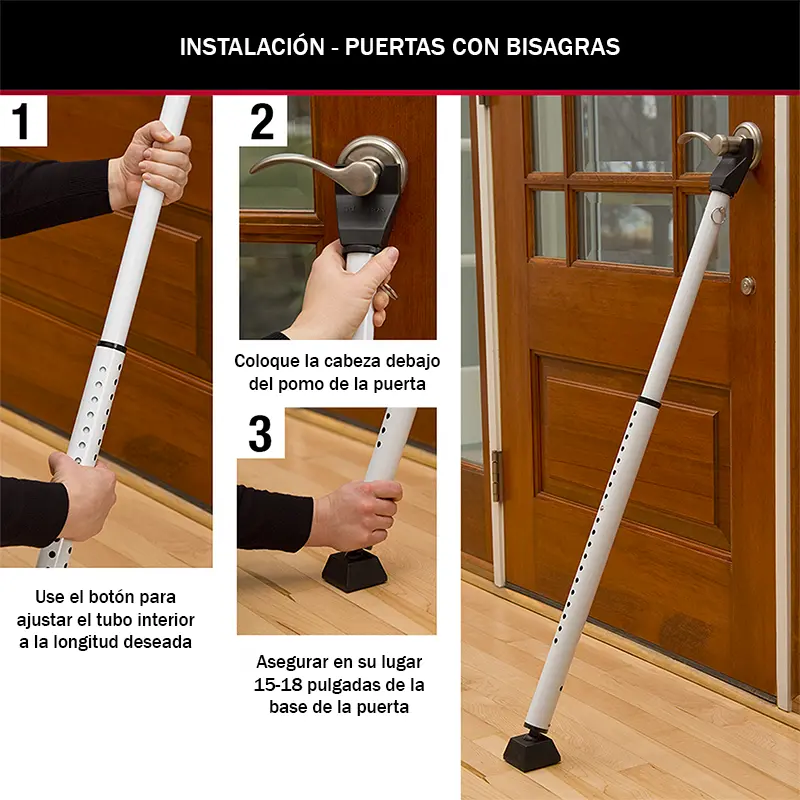 INSTALACIÓN - PUERTAS CON BISAGRAS

1

Use el botón para ajustar el tubo interior a la longitud deseada

2

Coloque la cabeza debajo del pomo de la puerta

3

Asegurar en su lugar 15-18 pulgadas de la base de la puerta